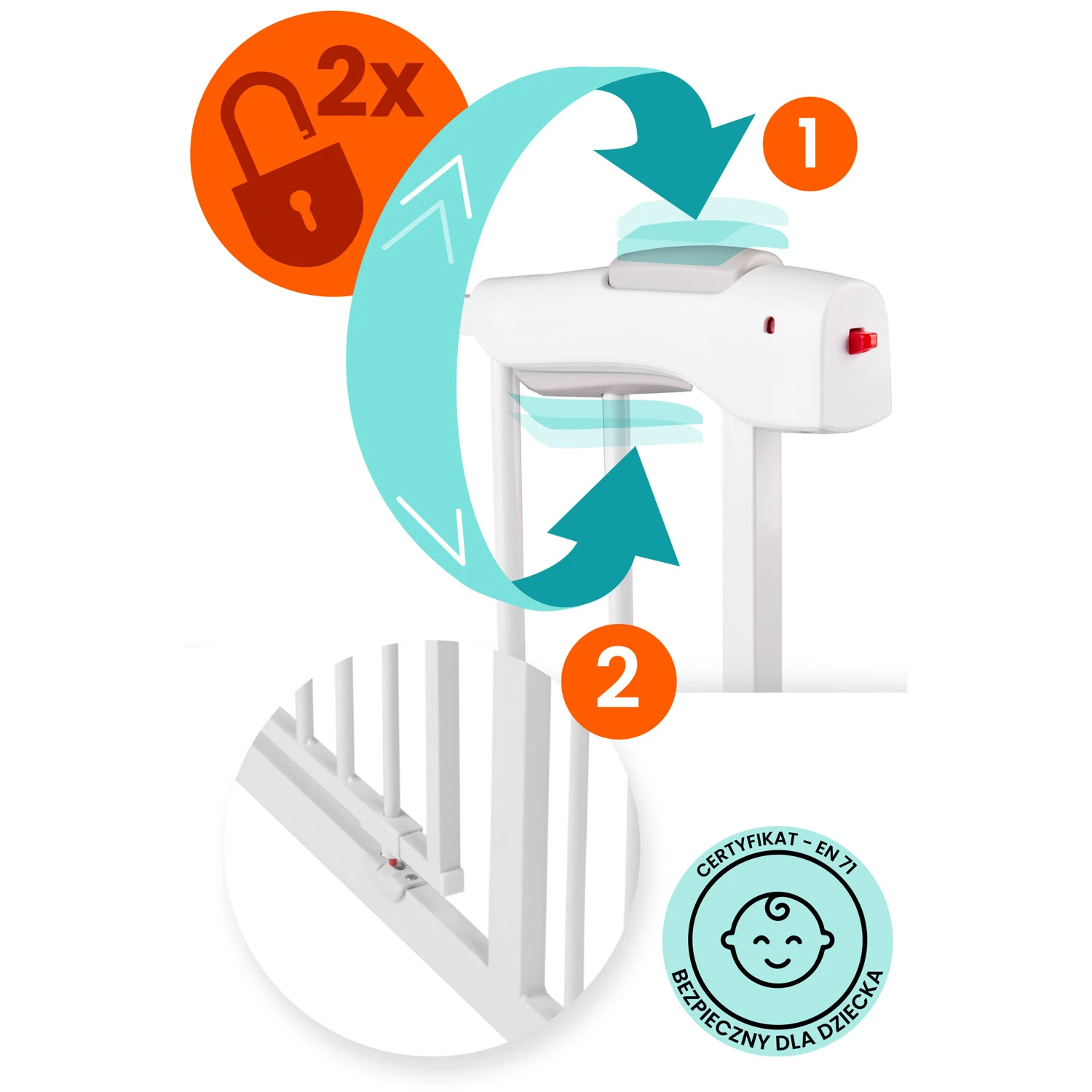 2x

1

2

CERTYFIKAT - EN 71

BEZPIECZNY DLA DZIECKA